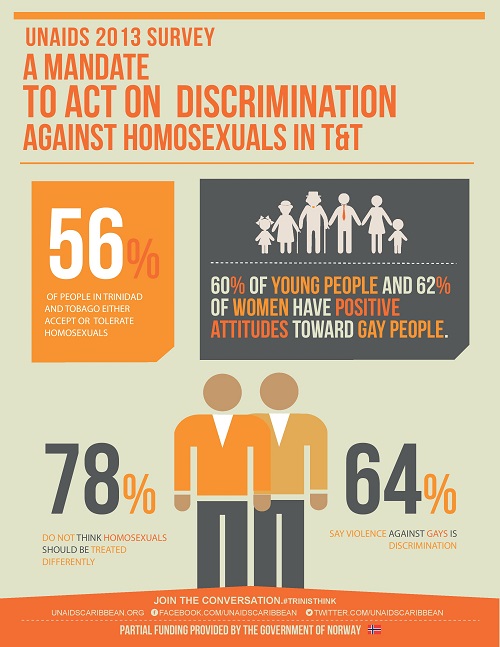 UNAIDS 2013 SURVEY
A MANDATE
TO ACT ON DISCRIMINATION
AGAINST HOMOSEXUALS IN T&T

56%
OF PEOPLE IN TRINIDAD AND TOBAGO EITHER ACCEPT OR TOLERATE HOMOSEXUALS

60% OF YOUNG PEOPLE AND 62% OF WOMEN HAVE POSITIVE ATTITUDES TOWARD GAY PEOPLE.

78%
DO NOT THINK HOMOSEXUALS SHOULD BE TREATED DIFFERENTLY

64%
SAY VIOLENCE AGAINST GAYS IS DISCRIMINATION

JOIN THE CONVERSATION.#TRINISTHINK
UNAIDSCARIBBEAN.ORG FACEBOOK.COM/UNAIDSCARIBBEAN TWITTER.COM/UNAIDSCARIBBEAN
PARTIAL FUNDING PROVIDED BY THE GOVERNMENT OF NORWAY